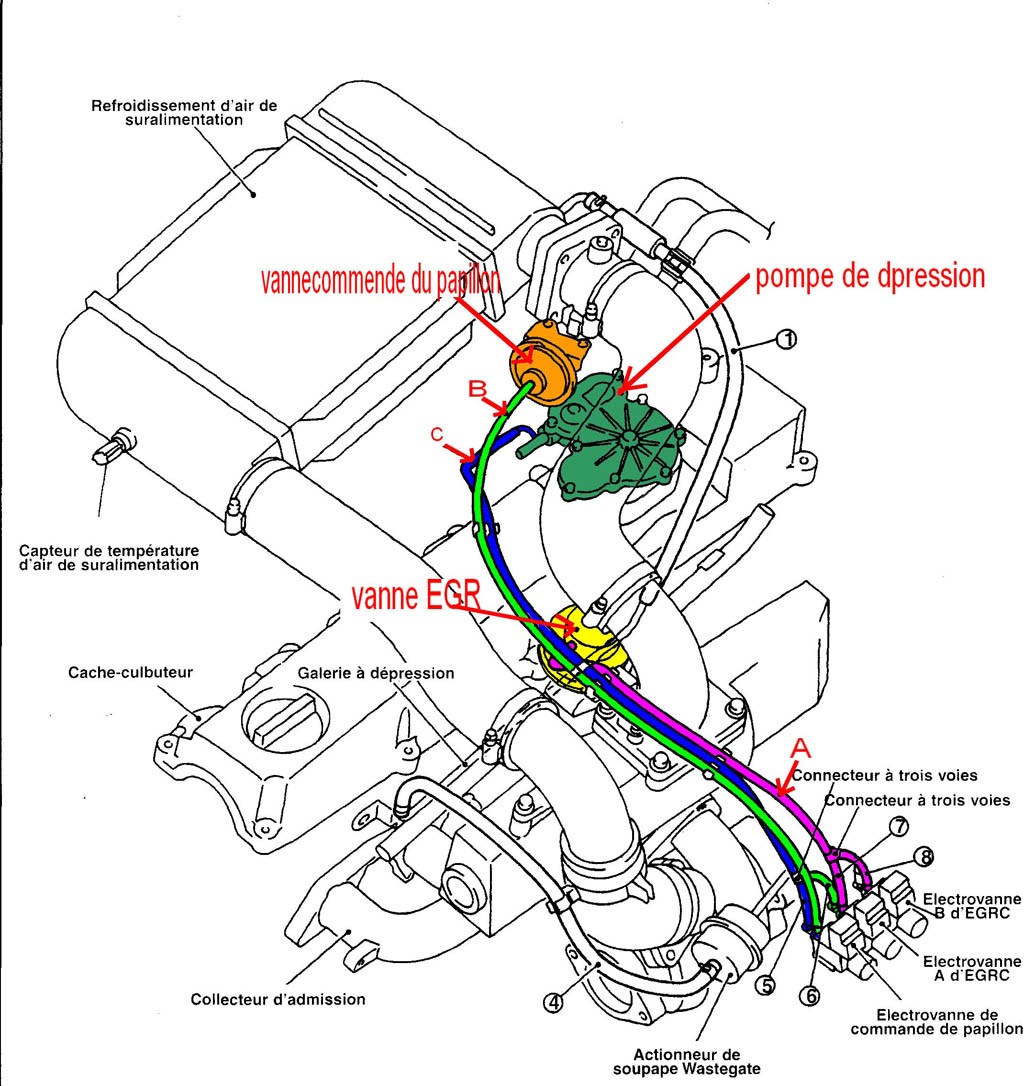 Refroidissement d'air de suralimentation

vannecommende du papillon

pompe de dpression

①

B

C

Capteur de température d'air de suralimentation

vanne EGR

Cache-culbuteur

Galerie à dépression

A

Connecteur à trois voies

Connecteur à trois voies

⑦

⑧

Electrovanne B d'EGRC

Electrovanne A d'EGRC

Electrovanne de commande de papillon

Collecteur d'admission

④

⑤

⑥

Actionneur de soupape Wastegate