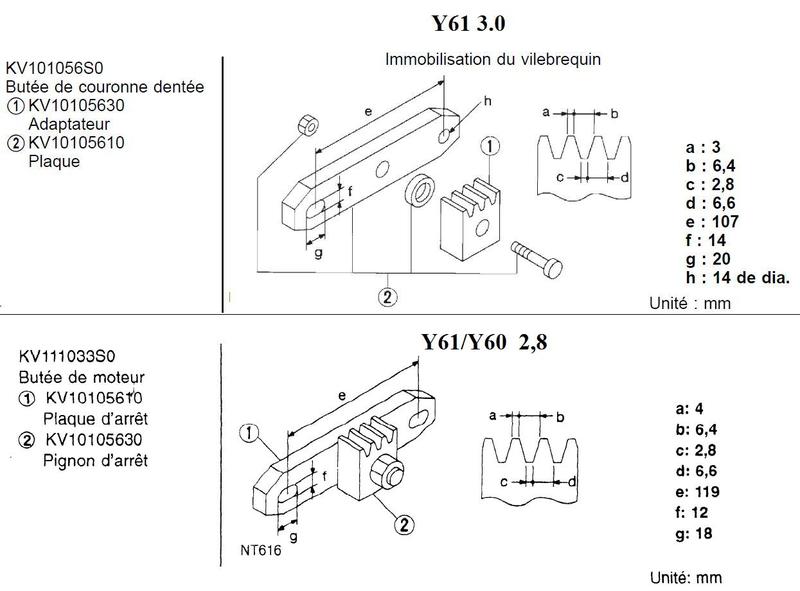 Y61 3.0

KV101056S0
Butée de couronne dentée
① KV10105630
Adaptateur
② KV10105610
Plaque

Immobilisation du vilebrequin

e
h
①
f
g
②
a
b
c
d

a : 3
b : 6,4
c : 2,8
d : 6,6
e : 107
f : 14
g : 20
h : 14 de dia.

Unité : mm

Y61/Y60 2,8

KV111033S0
Butée de moteur
① KV10105610
Plaque d'arrêt
② KV10105630
Pignon d'arrêt

e
①
f
g
②
NT616
a
b
c
d

a: 4
b: 6,4
c: 2,8
d: 6,6
e: 119
f: 12
g: 18

Unité: mm