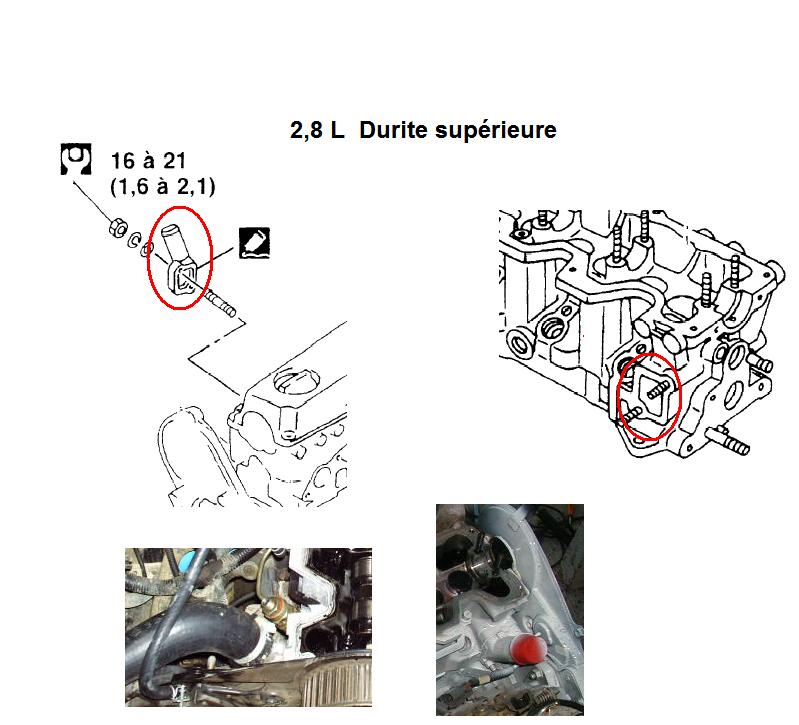 2,8 L Durite supérieure

16 à 21
(1,6 à 2,1)