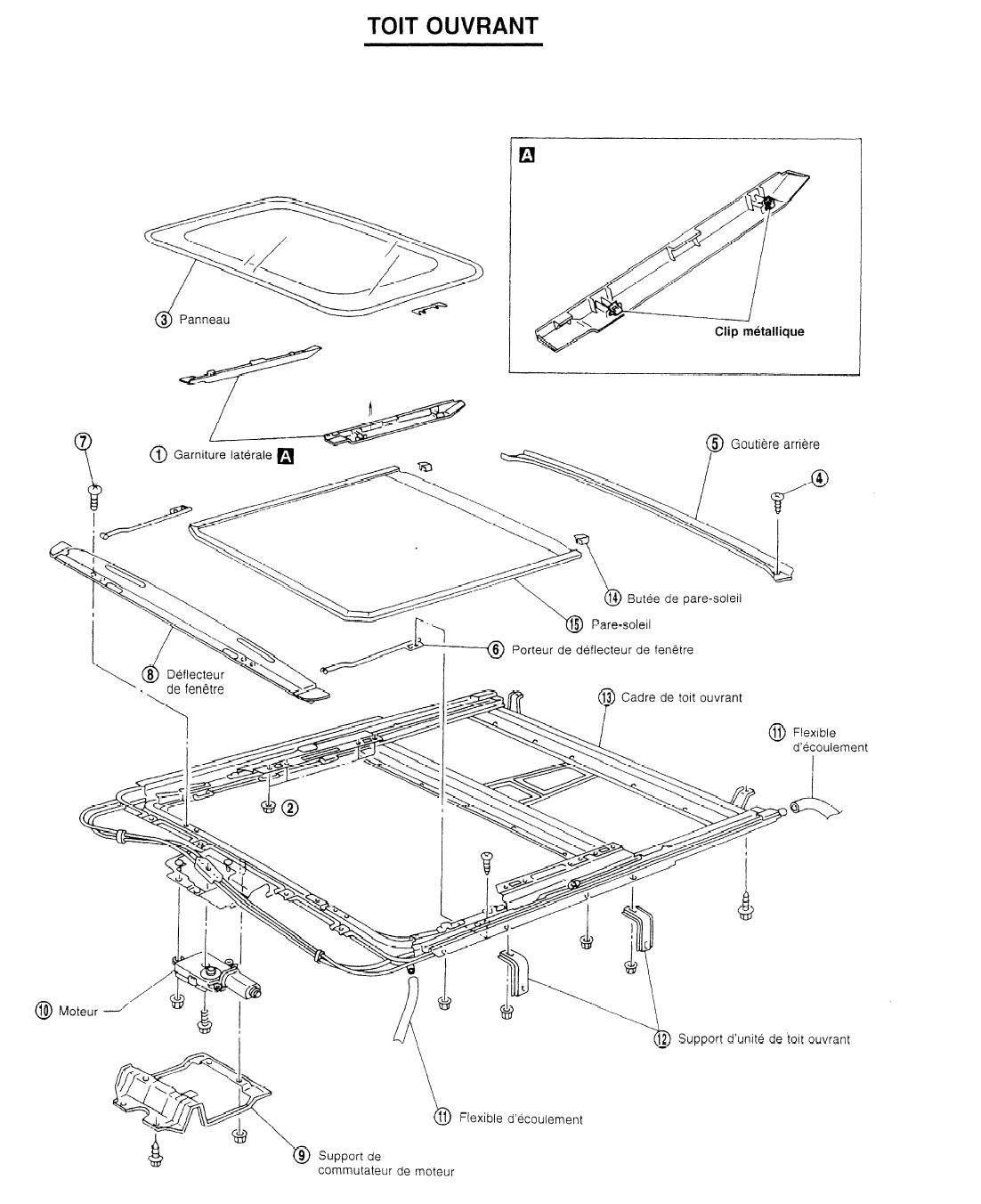 TOIT OUVRANT

A

Clip métallique

③ Panneau

⑦

① Garniture latérale A

⑤ Goutière arrière

④

⑭ Butée de pare-soleil

⑮ Pare-soleil

⑥ Porteur de déflecteur de fenêtre

⑧ Déflecteur de fenêtre

⑬ Cadre de toit ouvrant

⑪ Flexible d'écoulement

②

⑩ Moteur

⑫ Support d'unité de toit ouvrant

⑪ Flexible d'écoulement

⑨ Support de commutateur de moteur