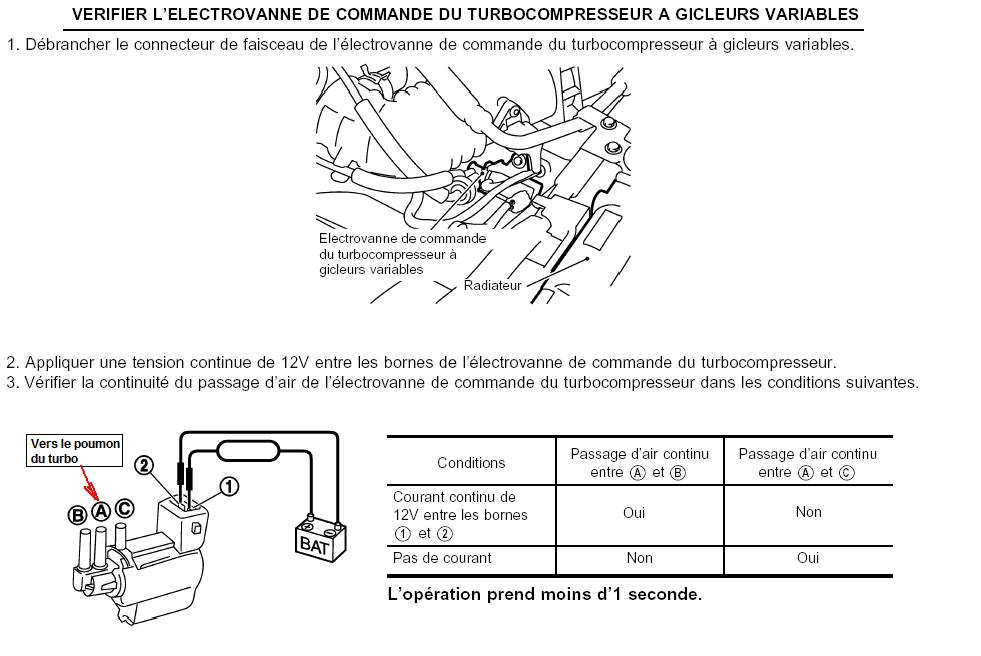 VERIFIER L'ELECTROVANNE DE COMMANDE DU TURBOCOMPRESSEUR A GICLEURS VARIABLES

1. Débrancher le connecteur de faisceau de l'électrovanne de commande du turbocompresseur à gicleurs variables.

Electrovanne de commande du turbocompresseur à gicleurs variables

Radiateur

2. Appliquer une tension continue de 12V entre les bornes de l'électrovanne de commande du turbocompresseur.
3. Vérifier la continuité du passage d'air de l'électrovanne de commande du turbocompresseur dans les conditions suivantes.

Vers le poumon du turbo

B A C

2 1

BAT

| Conditions | Passage d'air continu entre Ⓐ et Ⓑ | Passage d'air continu entre Ⓐ et Ⓒ |
|---|---|---|
| Courant continu de 12V entre les bornes ① et ② | Oui | Non |
| Pas de courant | Non | Oui |

L'opération prend moins d'1 seconde.