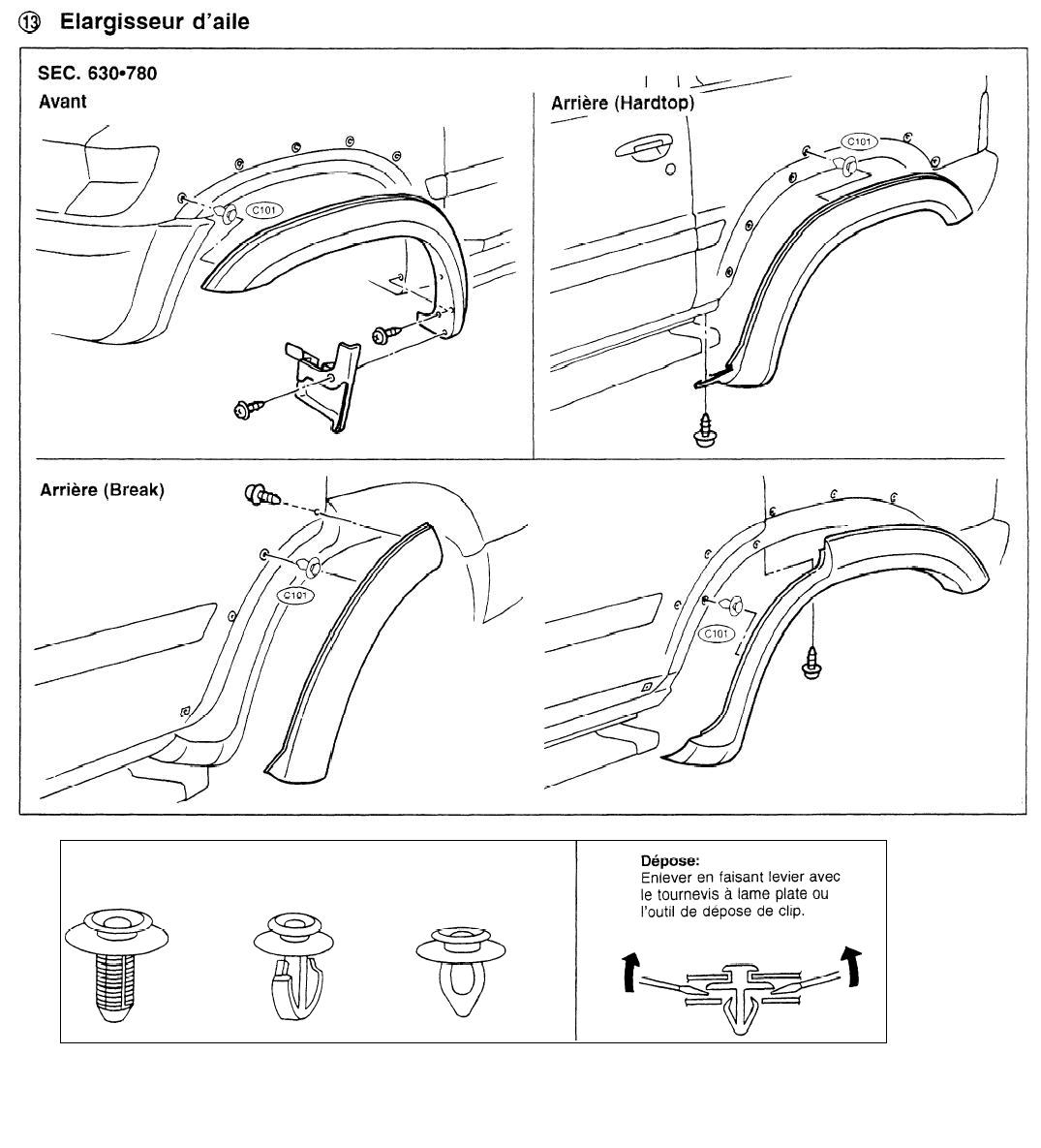 ⑬ Elargisseur d'aile

SEC. 630•780

Avant

C101

Arrière (Hardtop)

C101

Arrière (Break)

C101

C101

Dépose:
Enlever en faisant levier avec le tournevis à lame plate ou l'outil de dépose de clip.