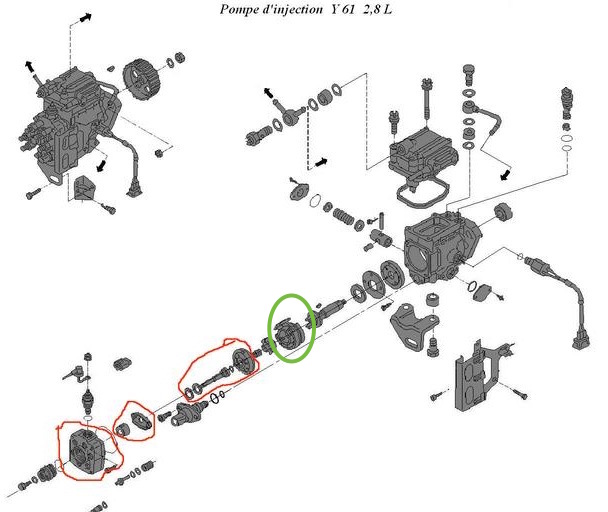 Pompe d'injection Y 61 2,8 L