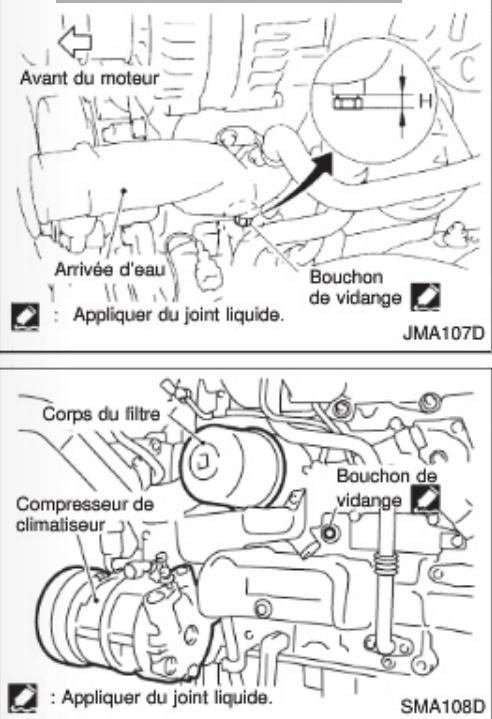 Avant du moteur

H

Arrivée d'eau

Bouchon de vidange

: Appliquer du joint liquide.

JMA107D

Corps du filtre

Bouchon de vidange

Compresseur de climatiseur

: Appliquer du joint liquide.

SMA108D