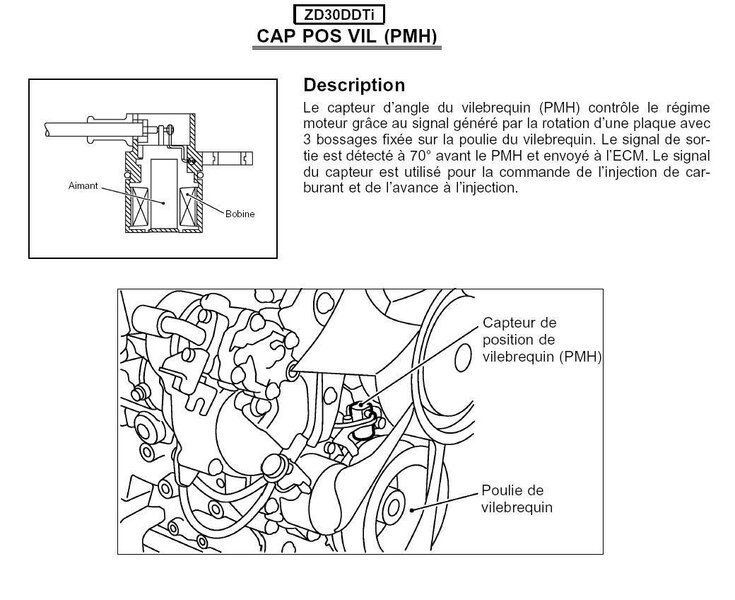 ZD30DDTi
CAP POS VIL (PMH)

Aimant
Bobine

Description
Le capteur d'angle du vilebrequin (PMH) contrôle le régime moteur grâce au signal généré par la rotation d'une plaque avec 3 bossages fixée sur la poulie du vilebrequin. Le signal de sortie est détecté à 70° avant le PMH et envoyé à l'ECM. Le signal du capteur est utilisé pour la commande de l'injection de carburant et de l'avance à l'injection.

Capteur de position de vilebrequin (PMH)
Poulie de vilebrequin