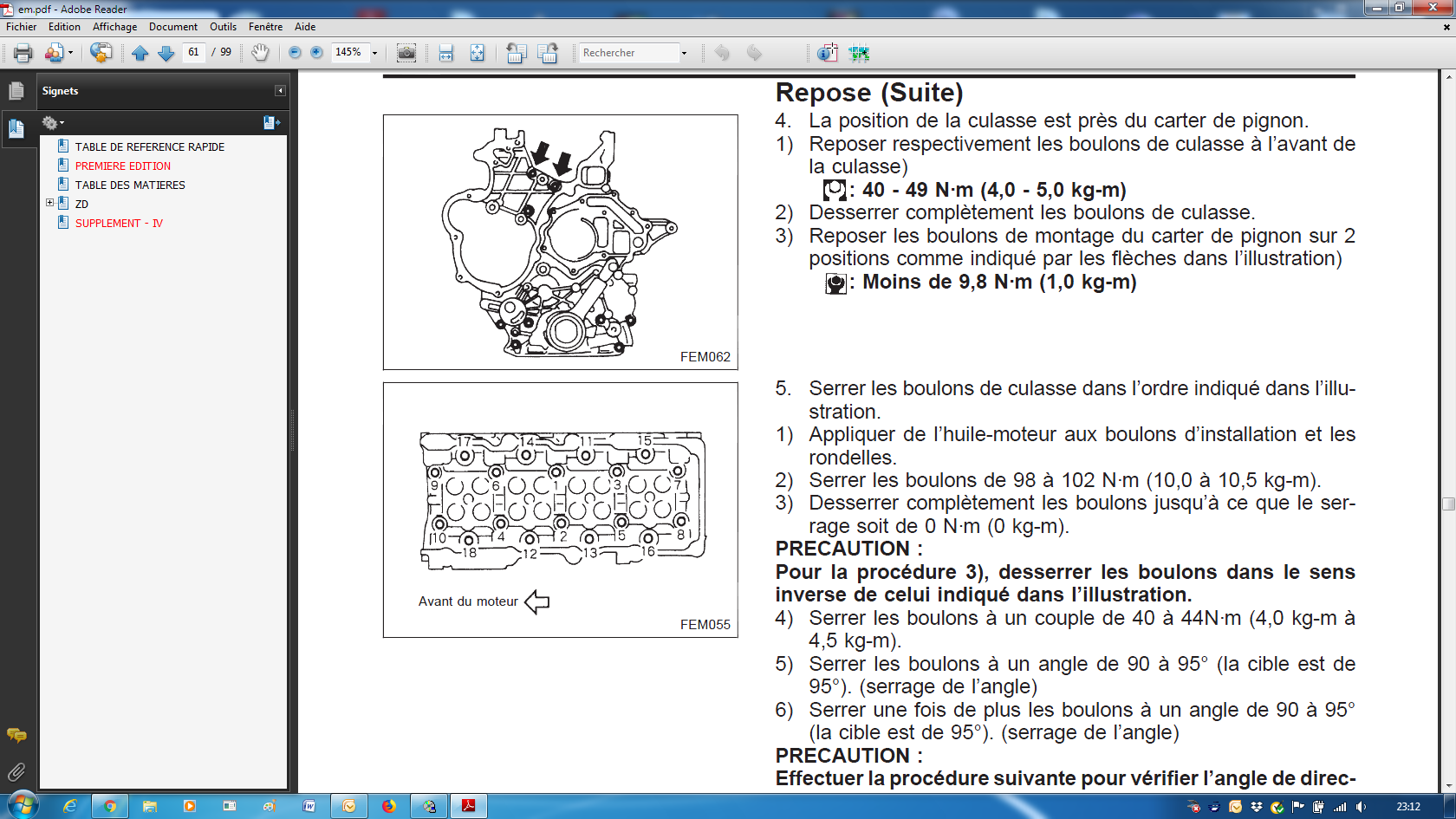 em.pdf - Adobe Reader

Fichier Edition Affichage Document Outils Fenêtre Aide

61 / 99 145% Rechercher

Signets

TABLE DE REFERENCE RAPIDE
PREMIERE EDITION
TABLE DES MATIERES
ZD
SUPPLEMENT - IV

FEM062

17 14 11 15
9 6 1 3 7
10 4 2 5 8
18 12 13 16

Avant du moteur

FEM055

Repose (Suite)

4. La position de la culasse est près du carter de pignon.
1) Reposer respectivement les boulons de culasse à l'avant de la culasse)
: 40 - 49 N·m (4,0 - 5,0 kg-m)
2) Desserrer complètement les boulons de culasse.
3) Reposer les boulons de montage du carter de pignon sur 2 positions comme indiqué par les flèches dans l'illustration)
: Moins de 9,8 N·m (1,0 kg-m)

5. Serrer les boulons de culasse dans l'ordre indiqué dans l'illustration.
1) Appliquer de l'huile-moteur aux boulons d'installation et les rondelles.
2) Serrer les boulons de 98 à 102 N·m (10,0 à 10,5 kg-m).
3) Desserrer complètement les boulons jusqu'à ce que le serrage soit de 0 N·m (0 kg-m).
PRECAUTION :
Pour la procédure 3), desserrer les boulons dans le sens inverse de celui indiqué dans l'illustration.
4) Serrer les boulons à un couple de 40 à 44N·m (4,0 kg-m à 4,5 kg-m).
5) Serrer les boulons à un angle de 90 à 95° (la cible est de 95°). (serrage de l'angle)
6) Serrer une fois de plus les boulons à un angle de 90 à 95° (la cible est de 95°). (serrage de l'angle)
PRECAUTION :
Effectuer la procédure suivante pour vérifier l'angle de direc-

23:12