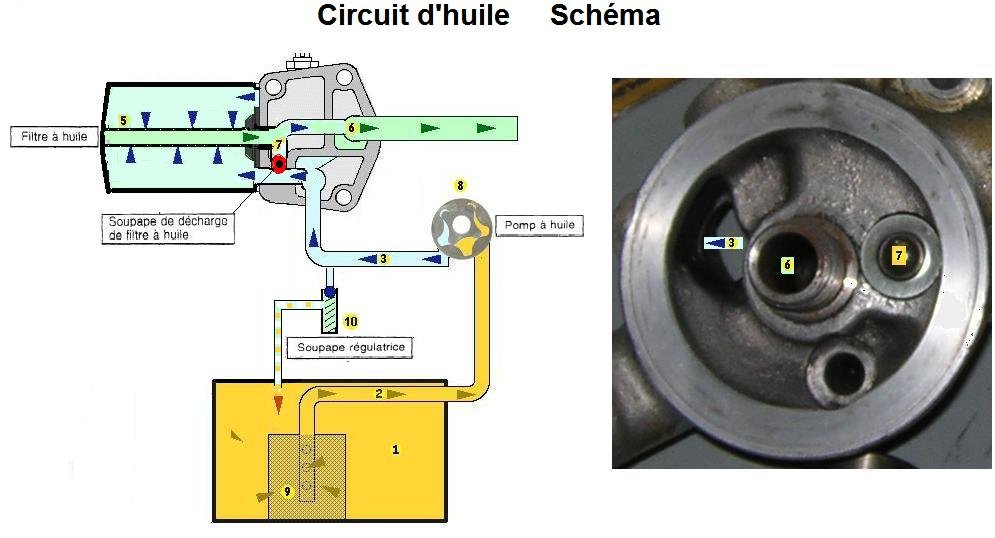 Circuit d'huile Schéma

Filtre à huile
5
6
7
Soupape de décharge de filtre à huile
8
Pomp à huile
3
10
Soupape régulatrice
2
1
9

3
6
7