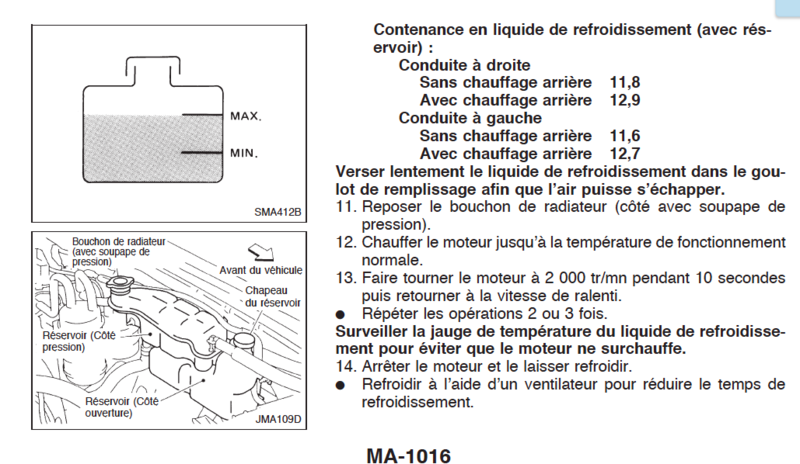 MAX.

MIN.

SMA412B

Bouchon de radiateur (avec soupape de pression)

Avant du véhicule

Chapeau du réservoir

Réservoir (Côté pression)

Réservoir (Côté ouverture)

JMA109D

Contenance en liquide de refroidissement (avec réservoir) :
Conduite à droite
Sans chauffage arrière 11,8
Avec chauffage arrière 12,9
Conduite à gauche
Sans chauffage arrière 11,6
Avec chauffage arrière 12,7

Verser lentement le liquide de refroidissement dans le goulot de remplissage afin que l'air puisse s'échapper.

11. Reposer le bouchon de radiateur (côté avec soupape de pression).

12. Chauffer le moteur jusqu'à la température de fonctionnement normale.

13. Faire tourner le moteur à 2 000 tr/mn pendant 10 secondes puis retourner à la vitesse de ralenti.

● Répéter les opérations 2 ou 3 fois.

Surveiller la jauge de température du liquide de refroidissement pour éviter que le moteur ne surchauffe.

14. Arrêter le moteur et le laisser refroidir.

● Refroidir à l'aide d'un ventilateur pour réduire le temps de refroidissement.

MA-1016