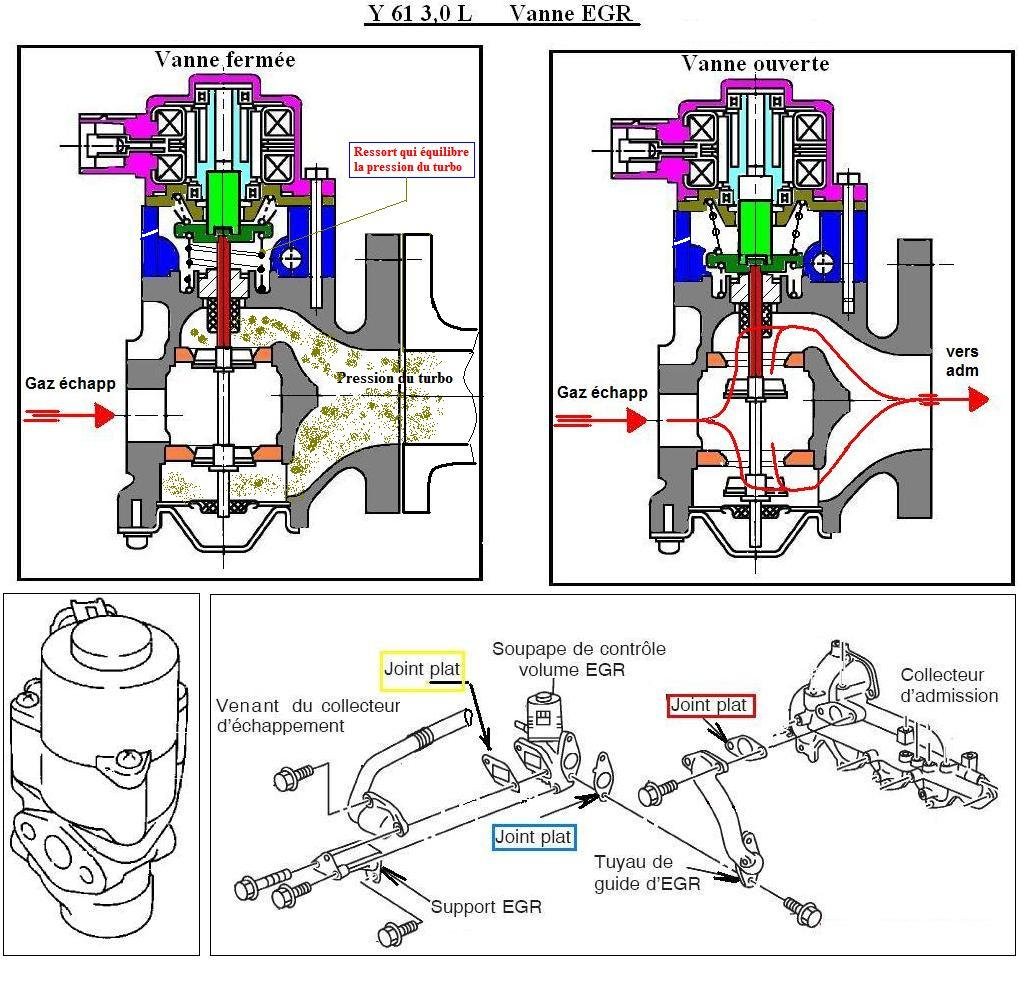 Y 61 3,0 L Vanne EGR

Vanne fermée

Ressort qui équilibre la pression du turbo

Gaz échapp

Pression du turbo

Vanne ouverte

Gaz échapp

vers adm

Joint plat

Soupape de contrôle volume EGR

Venant du collecteur d'échappement

Joint plat

Collecteur d'admission

Joint plat

Tuyau de guide d'EGR

Support EGR