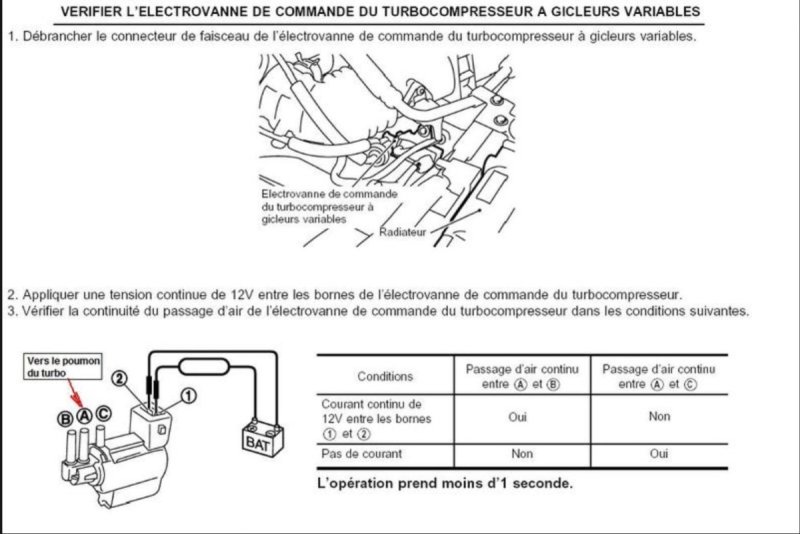 VERIFIER L'ELECTROVANNE DE COMMANDE DU TURBOCOMPRESSEUR A GICLEURS VARIABLES

1. Débrancher le connecteur de faisceau de l'électrovanne de commande du turbocompresseur à gicleurs variables.

Electrovanne de commande du turbocompresseur à gicleurs variables

Radiateur

2. Appliquer une tension continue de 12V entre les bornes de l'électrovanne de commande du turbocompresseur.
3. Vérifier la continuité du passage d'air de l'électrovanne de commande du turbocompresseur dans les conditions suivantes.

Vers le poumon du turbo

Ⓑ Ⓐ Ⓒ

②

①

BAT

| Conditions | Passage d'air continu entre Ⓐ et Ⓑ | Passage d'air continu entre Ⓐ et Ⓒ |
|---|---|---|
| Courant continu de 12V entre les bornes ① et ② | Oui | Non |
| Pas de courant | Non | Oui |

L'opération prend moins d'1 seconde.